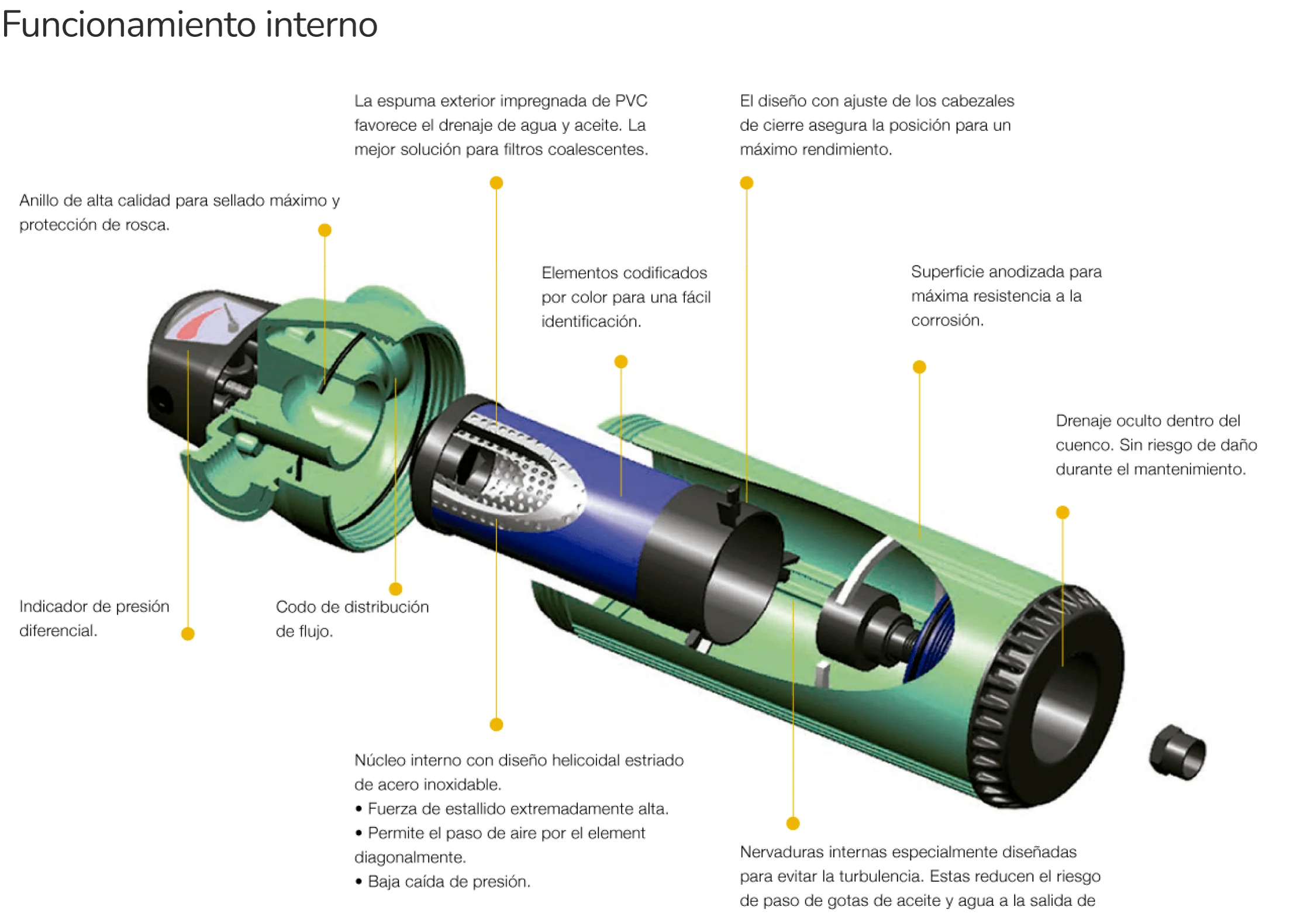 Funcionamiento interno

La espuma exterior impregnada de PVC favorece el drenaje de agua y aceite. La mejor solución para filtros coalescentes.

El diseño con ajuste de los cabezales de cierre asegura la posición para un máximo rendimiento.

Anillo de alta calidad para sellado máximo y protección de rosca.

Elementos codificados por color para una fácil identificación.

Superficie anodizada para máxima resistencia a la corrosión.

Drenaje oculto dentro del cuenco. Sin riesgo de daño durante el mantenimiento.

Indicador de presión diferencial.

Codo de distribución de flujo.

Núcleo interno con diseño helicoidal estriado de acero inoxidable.
• Fuerza de estallido extremadamente alta.
• Permite el paso de aire por el element diagonalmente.
• Baja caída de presión.

Nervaduras internas especialmente diseñadas para evitar la turbulencia. Estas reducen el riesgo de paso de gotas de aceite y agua a la salida de